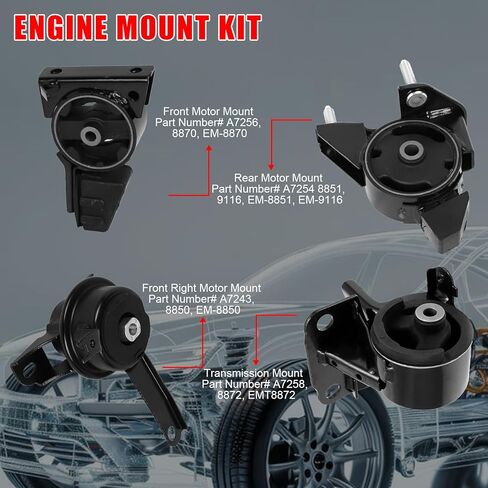 ENGINE MOUNT KIT

Front Motor Mount
Part Number# A7256,
8870, EM-8870

Rear Motor Mount
Part Number# A7254 8851,
9116, EM-8851, EM-9116

Front Right Motor Mount
Part Number# A7243,
8850, EM-8850

Transmission Mount
Part Number# A7258,
8872, EMT8872