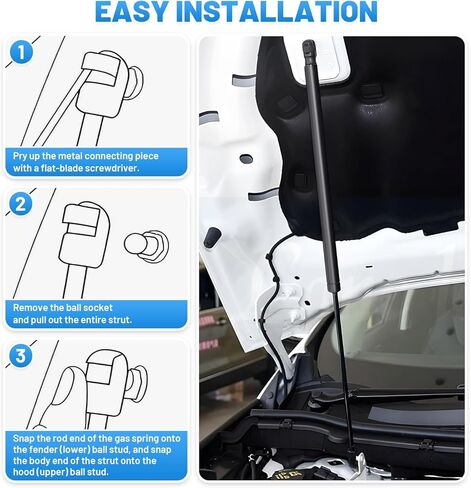 EASY INSTALLATION

1

Pry up the metal connecting piece with a flat-blade screwdriver.

2

Remove the ball socket and pull out the entire strut.

3

Snap the rod end of the gas spring onto the fender (lower) ball stud, and snap the body end of the strut onto the hood (upper) ball stud.