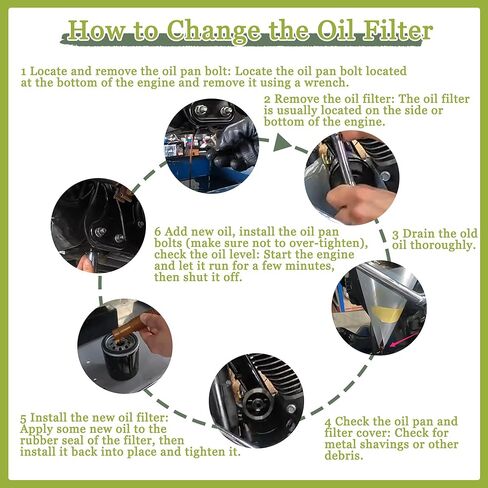 How to Change the Oil Filter

1 Locate and remove the oil pan bolt: Locate the oil pan bolt located at the bottom of the engine and remove it using a wrench.

2 Remove the oil filter: The oil filter is usually located on the side or bottom of the engine.

3 Drain the old oil thoroughly.

4 Check the oil pan and filter cover: Check for metal shavings or other debris.

5 Install the new oil filter: Apply some new oil to the rubber seal of the filter, then install it back into place and tighten it.

6 Add new oil, install the oil pan bolts (make sure not to over-tighten), check the oil level: Start the engine and let it run for a few minutes, then shut it off.