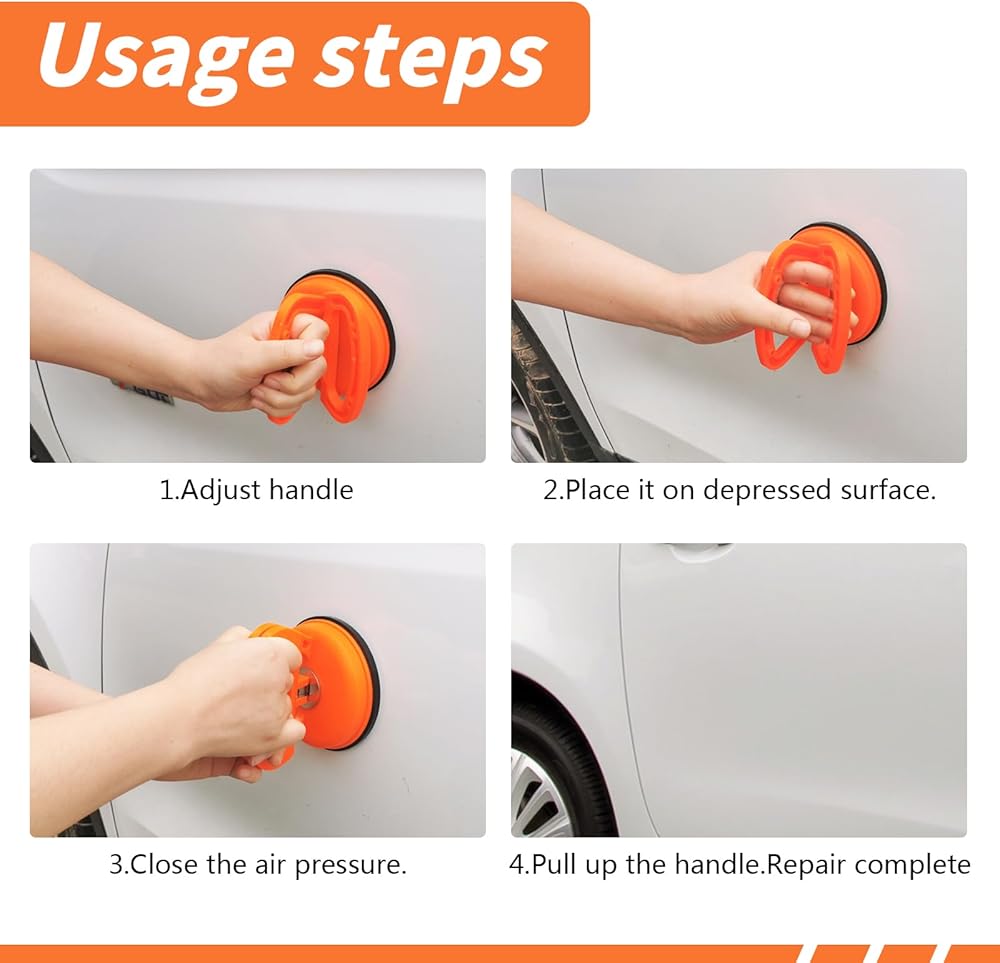 Usage steps

1.Adjust handle

2.Place it on depressed surface.

3.Close the air pressure.

4.Pull up the handle.Repair complete