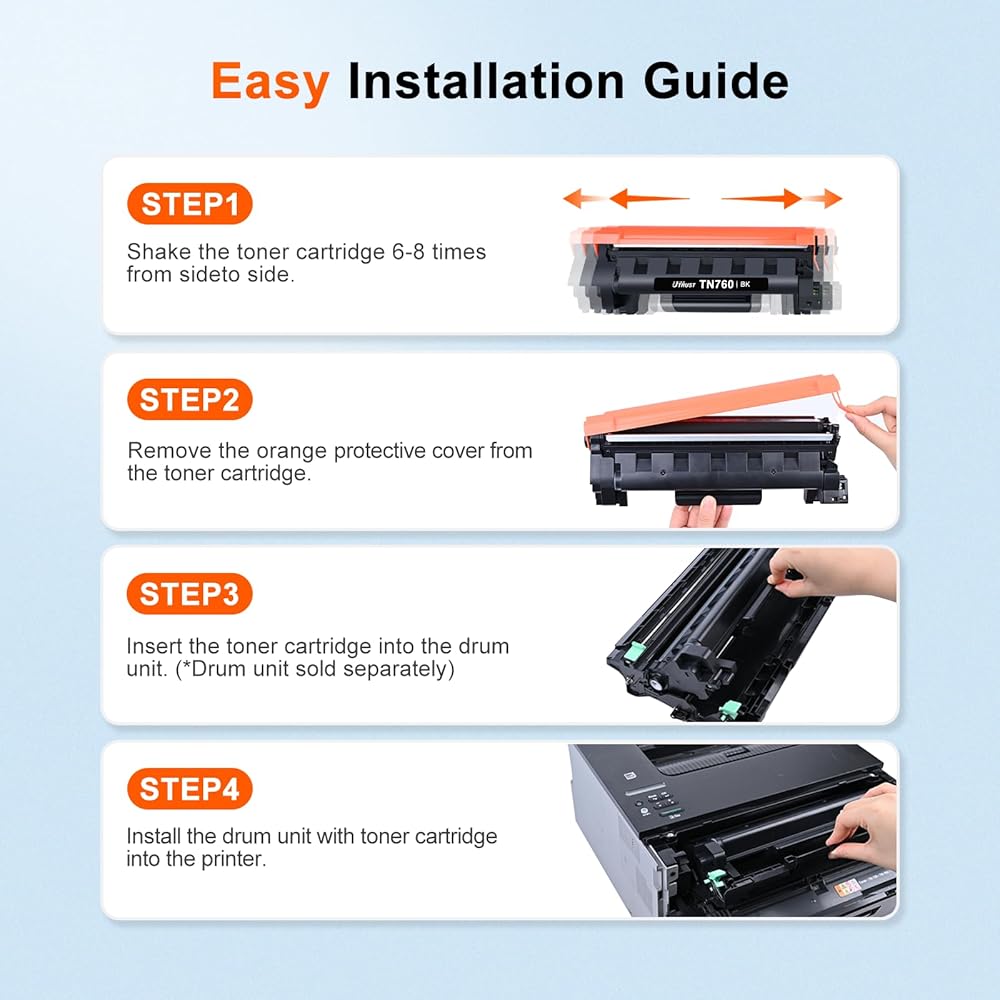 Easy Installation Guide

STEP1

Shake the toner cartridge 6-8 times from sideto side.

TN760 | BK

STEP2

Remove the orange protective cover from the toner cartridge.

STEP3

Insert the toner cartridge into the drum unit. (*Drum unit sold separately)

STEP4

Install the drum unit with toner cartridge into the printer.