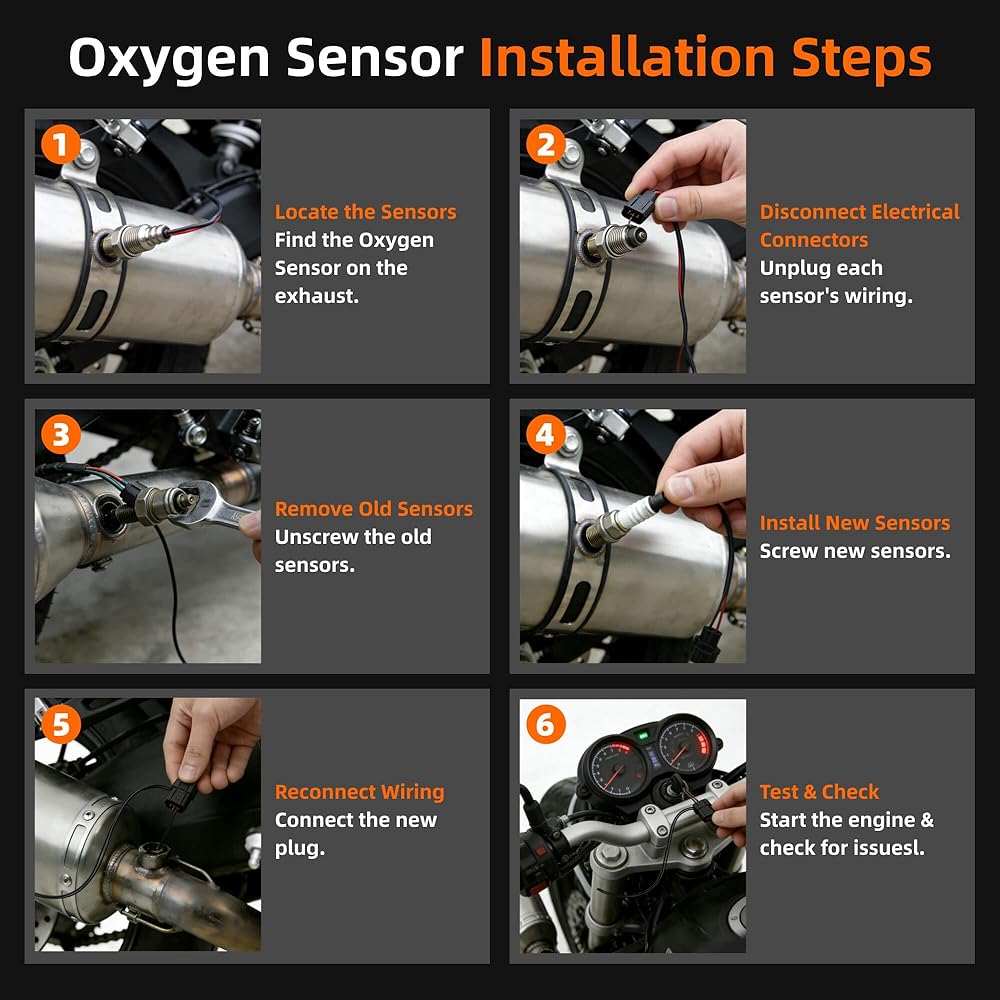 Oxygen Sensor Installation Steps

1

Locate the Sensors
Find the Oxygen Sensor on the exhaust.

2

Disconnect Electrical Connectors
Unplug each sensor's wiring.

3

Remove Old Sensors
Unscrew the old sensors.

4

Install New Sensors
Screw new sensors.

5

Reconnect Wiring
Connect the new plug.

6

Test & Check
Start the engine & check for issuesl.