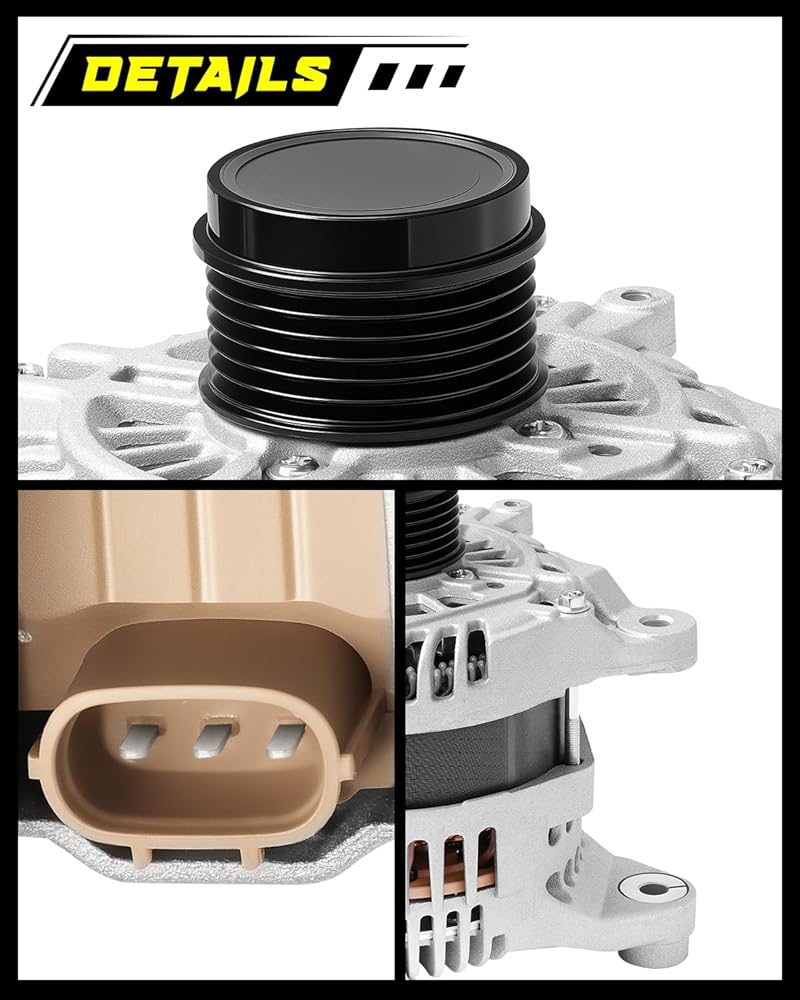 DETAILS