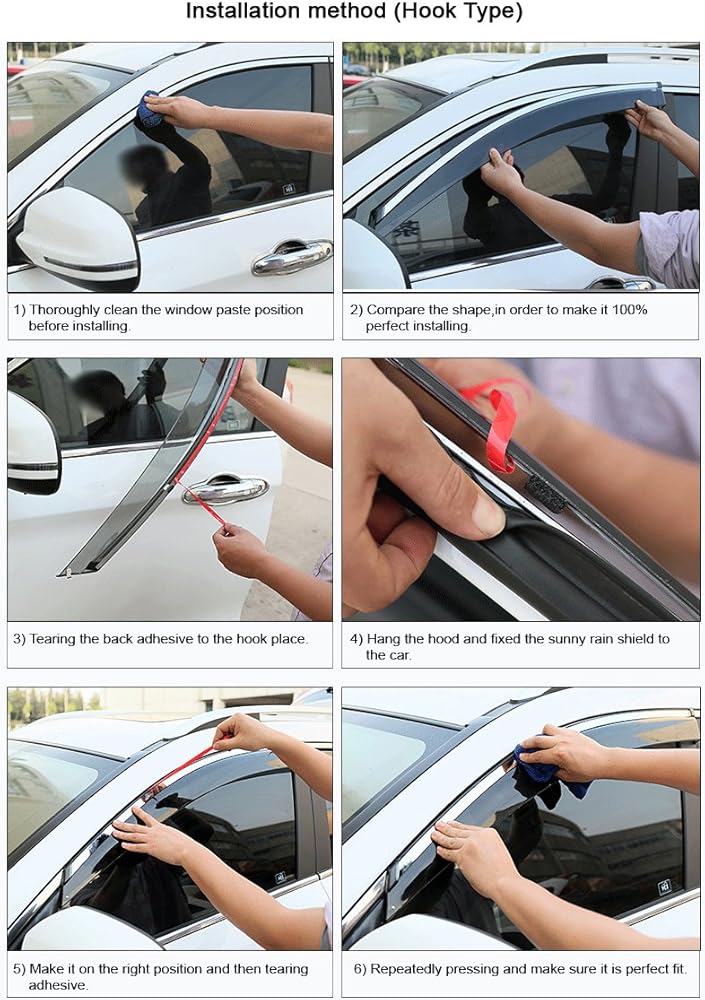 Installation method (Hook Type)

1) Thoroughly clean the window paste position before installing.

2) Compare the shape,in order to make it 100% perfect installing.

3) Tearing the back adhesive to the hook place.

4) Hang the hood and fixed the sunny rain shield to the car.

5) Make it on the right position and then tearing adhesive.

6) Repeatedly pressing and make sure it is perfect fit.