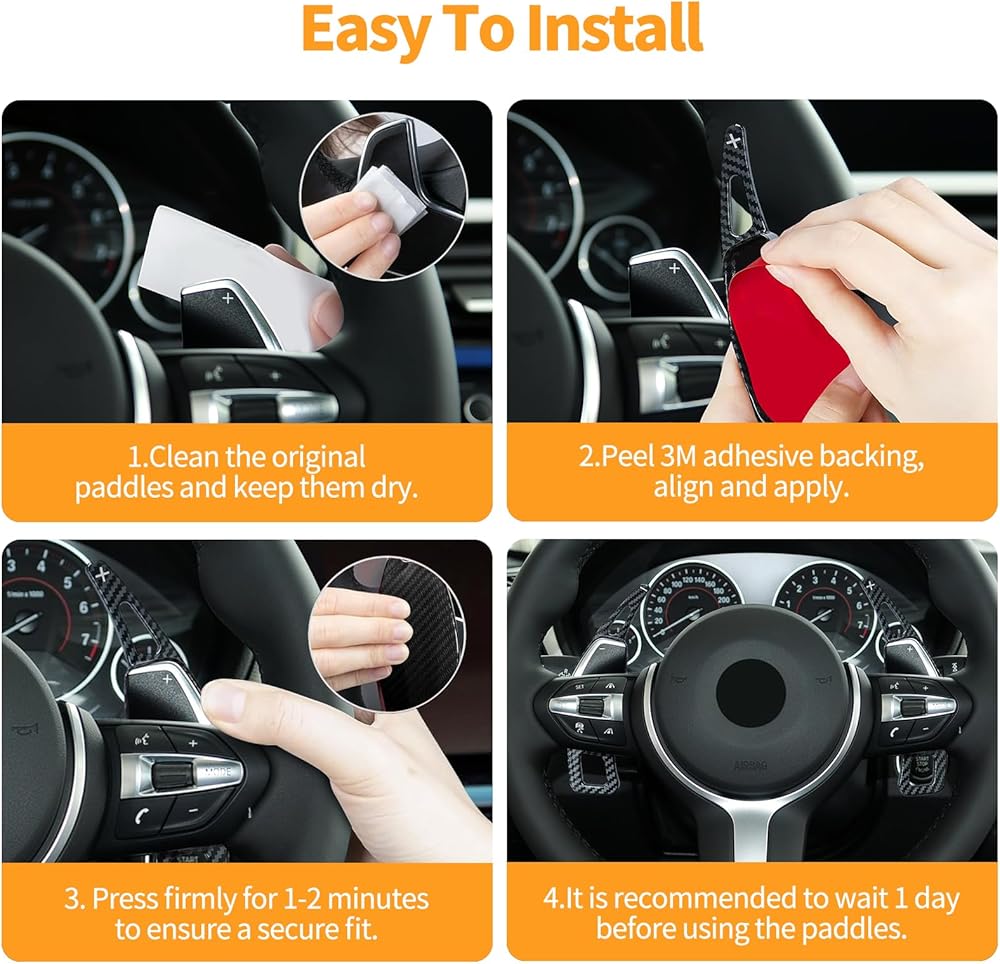 Easy To Install

1.Clean the original paddles and keep them dry.

2.Peel 3M adhesive backing, align and apply.

3. Press firmly for 1-2 minutes to ensure a secure fit.

4.It is recommended to wait 1 day before using the paddles.