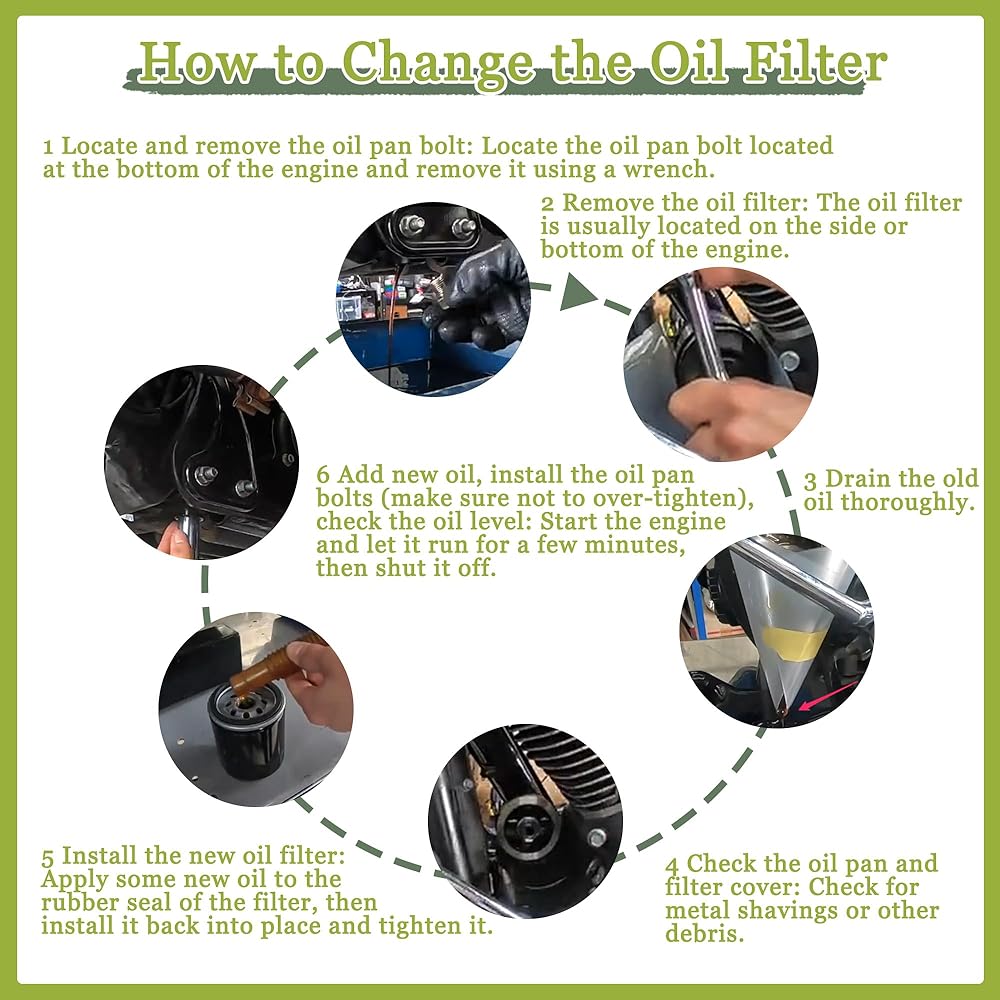 How to Change the Oil Filter

1 Locate and remove the oil pan bolt: Locate the oil pan bolt located at the bottom of the engine and remove it using a wrench.

2 Remove the oil filter: The oil filter is usually located on the side or bottom of the engine.

3 Drain the old oil thoroughly.

4 Check the oil pan and filter cover: Check for metal shavings or other debris.

5 Install the new oil filter: Apply some new oil to the rubber seal of the filter, then install it back into place and tighten it.

6 Add new oil, install the oil pan bolts (make sure not to over-tighten), check the oil level: Start the engine and let it run for a few minutes, then shut it off.