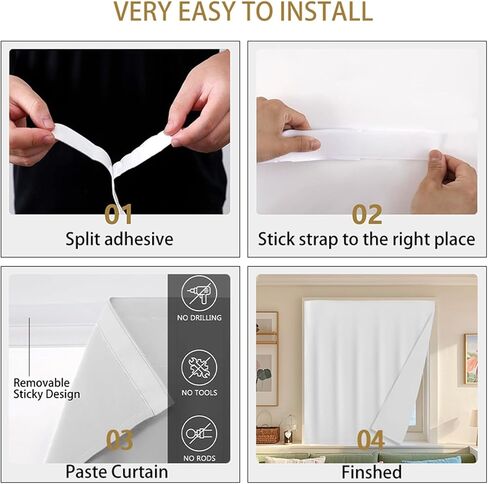 VERY EASY TO INSTALL

01
Split adhesive

02
Stick strap to the right place

Removable Sticky Design

NO DRILLING

NO TOOLS

NO RODS

03
Paste Curtain

04
Finshed