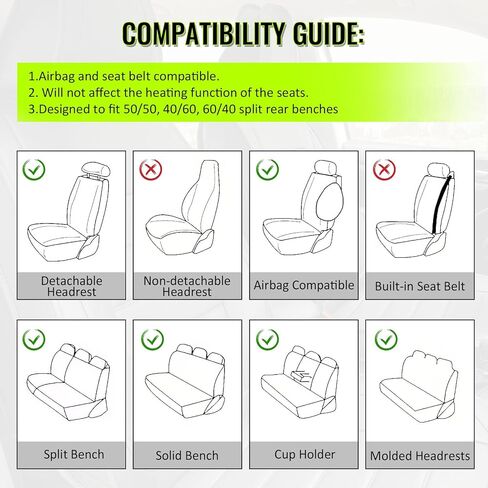 COMPATIBILITY GUIDE:

1.Airbag and seat belt compatible.
2. Will not affect the heating function of the seats.
3.Designed to fit 50/50, 40/60, 60/40 split rear benches

Detachable Headrest

Non-detachable Headrest

Airbag Compatible

Built-in Seat Belt

Split Bench

Solid Bench

Cup Holder

Molded Headrests