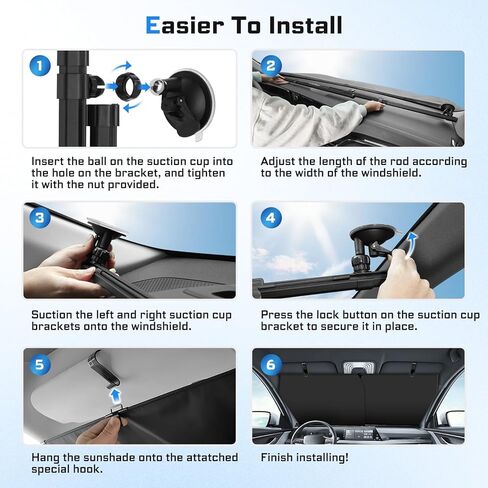 Easier To Install

1

Insert the ball on the suction cup into the hole on the bracket, and tighten it with the nut provided.

2

Adjust the length of the rod according to the width of the windshield.

3

Suction the left and right suction cup brackets onto the windshield.

4

Press the lock button on the suction cup bracket to secure it in place.

5

Hang the sunshade onto the attatched special hook.

6

Finish installing!