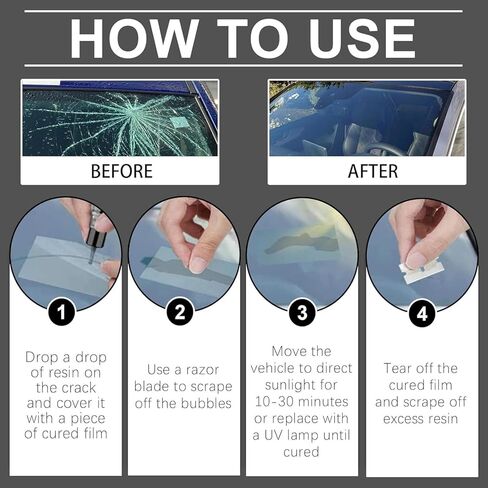 HOW TO USE

BEFORE

AFTER

1

Drop a drop of resin on the crack and cover it with a piece of cured film

2

Use a razor blade to scrape off the bubbles

3

Move the vehicle to direct sunlight for 10-30 minutes or replace with a UV lamp until cured

4

Tear off the cured film and scrape off excess resin