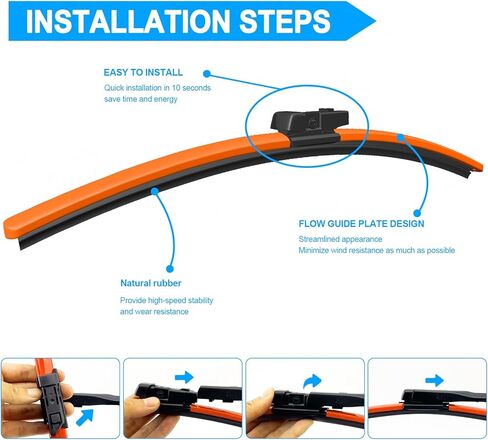 INSTALLATION STEPS

EASY TO INSTALL
Quick installation in 10 seconds save time and energy

FLOW GUIDE PLATE DESIGN
Streamlined appearance
Minimize wind resistance as much as possible

Natural rubber
Provide high-speed stability and wear resistance