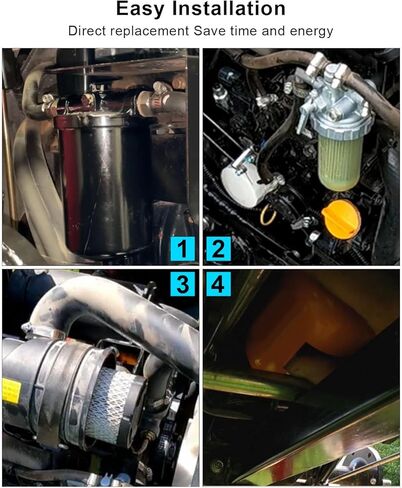 Easy Installation

Direct replacement Save time and energy

1
2
3
4