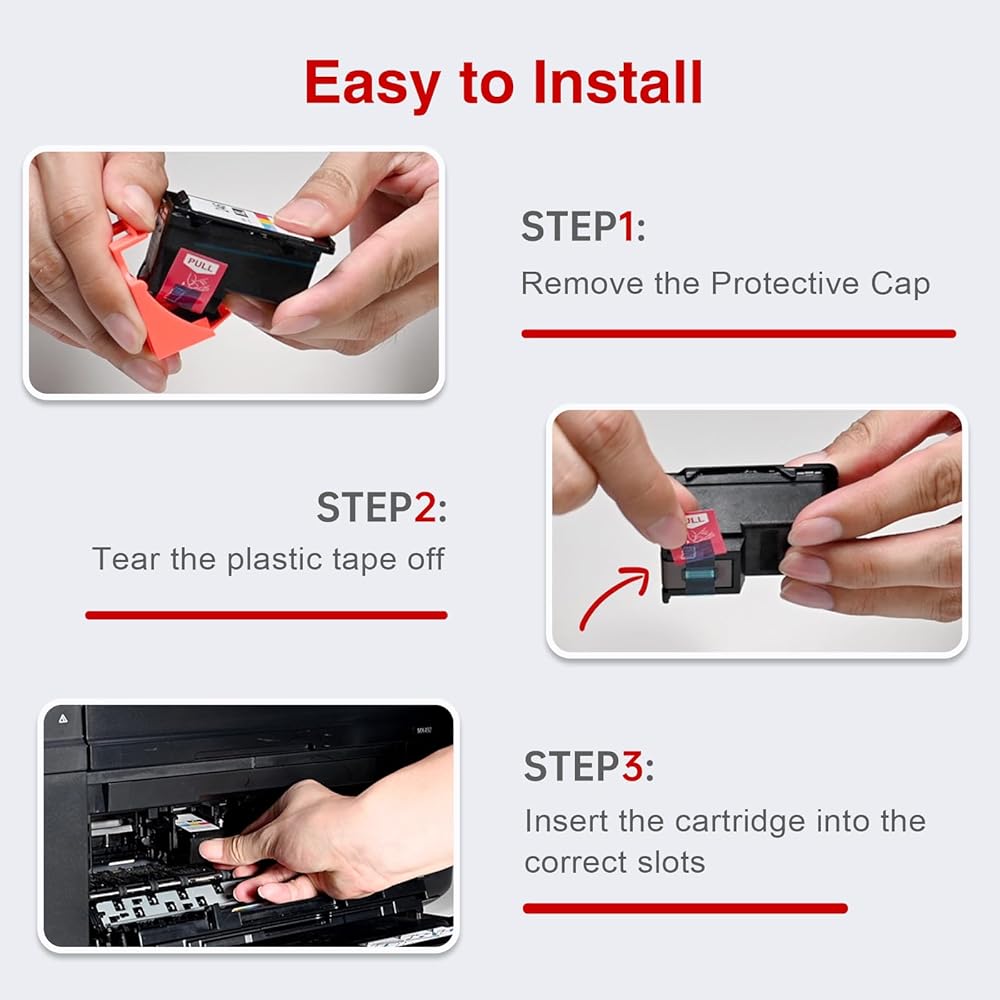 Easy to Install

PULL

STEP1:
Remove the Protective Cap

STEP2:
Tear the plastic tape off

PULL

STEP3:
Insert the cartridge into the correct slots