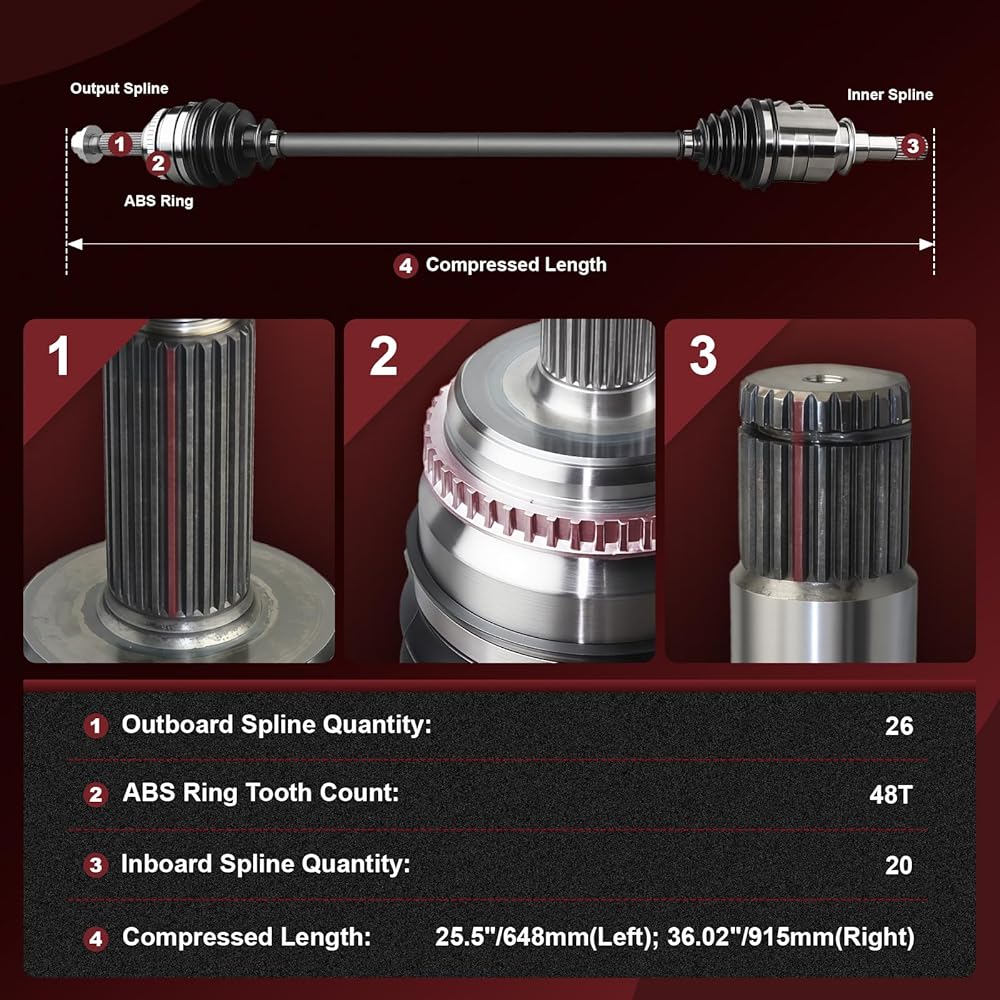 Output Spline
1
2
ABS Ring
Inner Spline
3
4 Compressed Length

1

2

3

| | |
|---|---|
| 1 Outboard Spline Quantity: | 26 |
| 2 ABS Ring Tooth Count: | 48T |
| 3 Inboard Spline Quantity: | 20 |
| 4 Compressed Length: | 25.5"/648mm(Left); 36.02"/915mm(Right) |