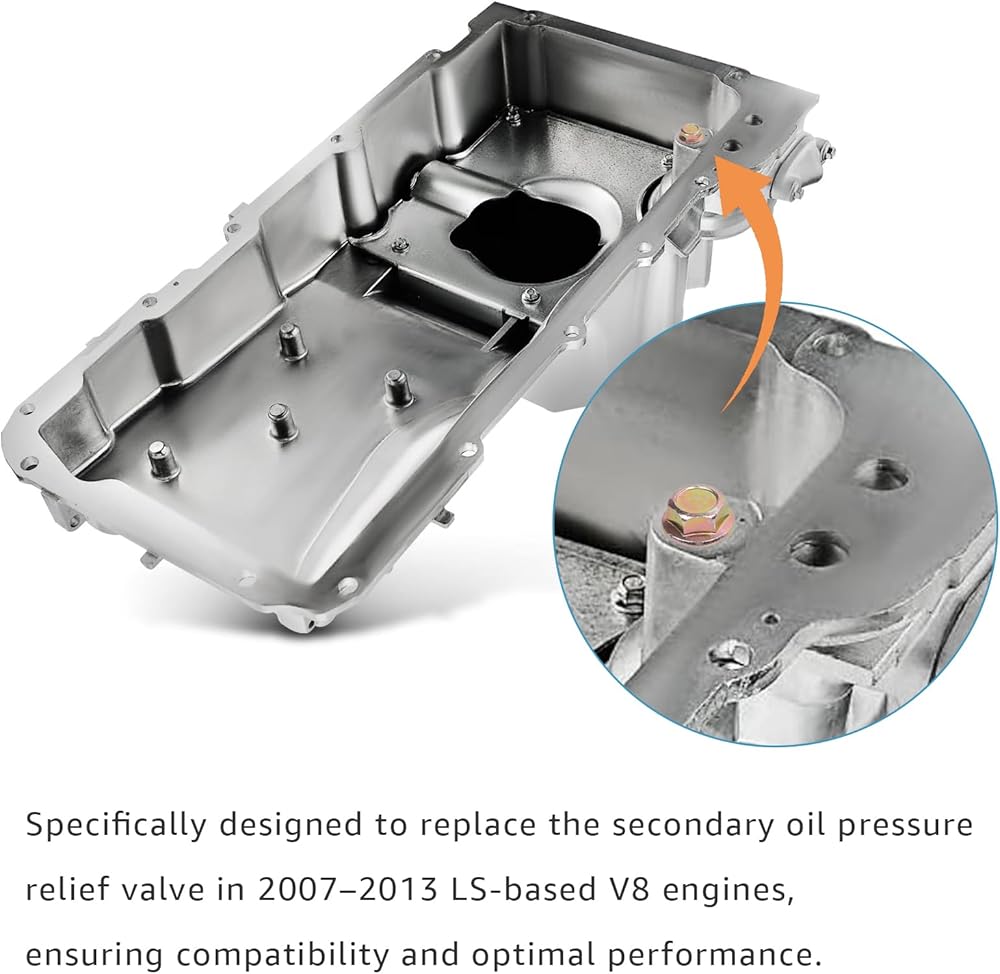 Specifically designed to replace the secondary oil pressure relief valve in 2007–2013 LS-based V8 engines, ensuring compatibility and optimal performance.