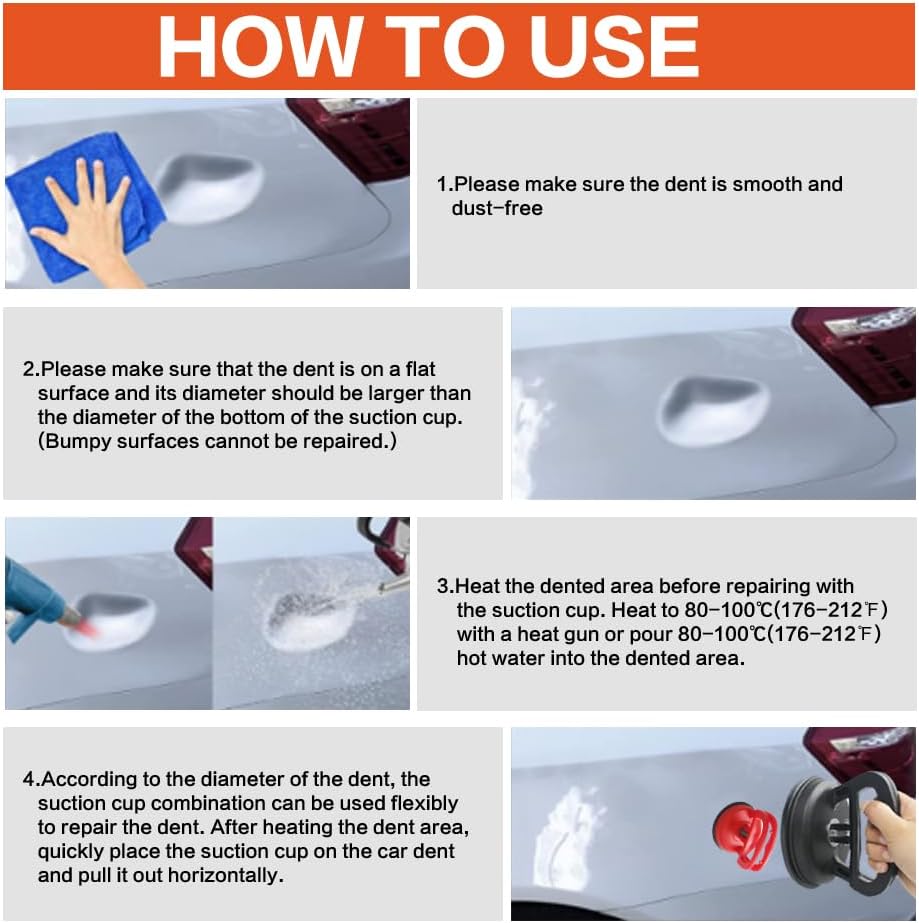 HOW TO USE

1.Please make sure the dent is smooth and dust-free

2.Please make sure that the dent is on a flat surface and its diameter should be larger than the diameter of the bottom of the suction cup. (Bumpy surfaces cannot be repaired.)

3.Heat the dented area before repairing with the suction cup. Heat to 80-100℃(176-212℉) with a heat gun or pour 80-100℃(176-212℉) hot water into the dented area.

4.According to the diameter of the dent, the suction cup combination can be used flexibly to repair the dent. After heating the dent area, quickly place the suction cup on the car dent and pull it out horizontally.