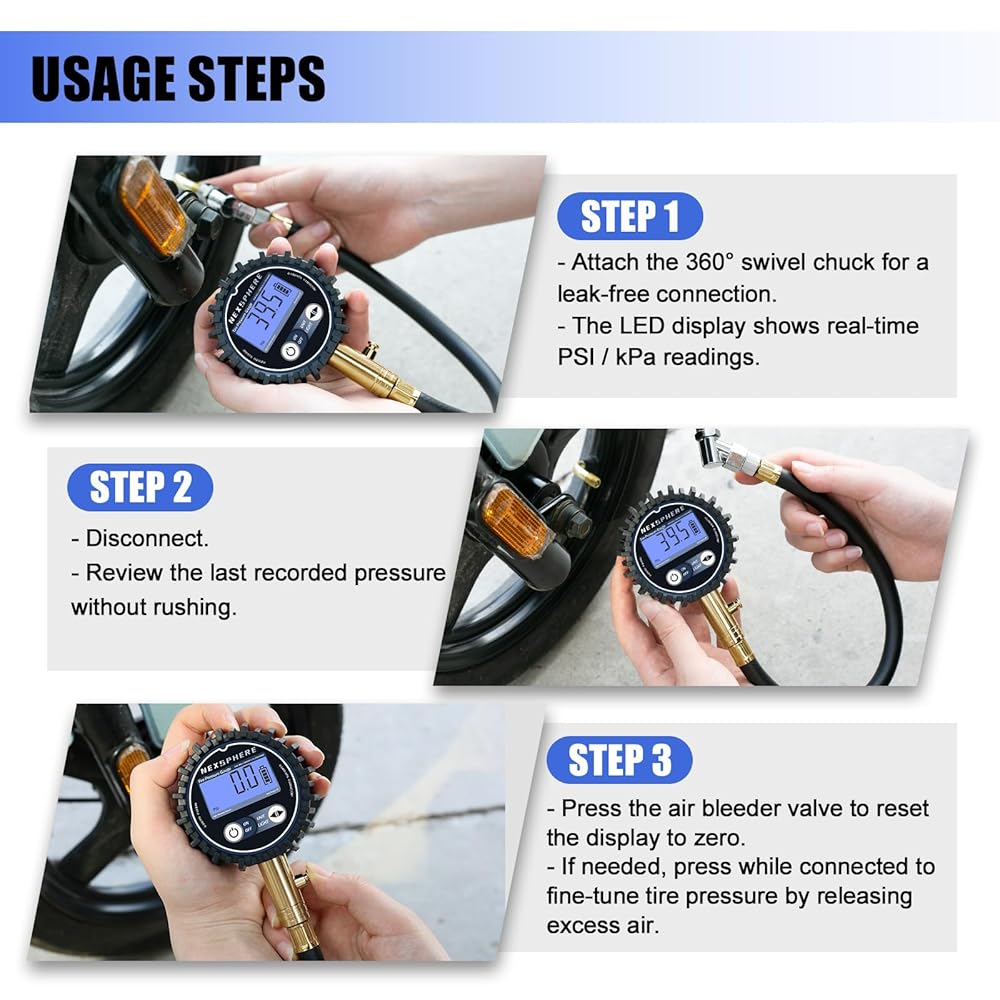 USAGE STEPS

NEXSPHERE
39.5

STEP 1
- Attach the 360° swivel chuck for a leak-free connection.
- The LED display shows real-time PSI / kPa readings.

STEP 2
- Disconnect.
- Review the last recorded pressure without rushing.

NEXSPHERE
39.5

NEXSPHERE
0.0

STEP 3
- Press the air bleeder valve to reset the display to zero.
- If needed, press while connected to fine-tune tire pressure by releasing excess air.