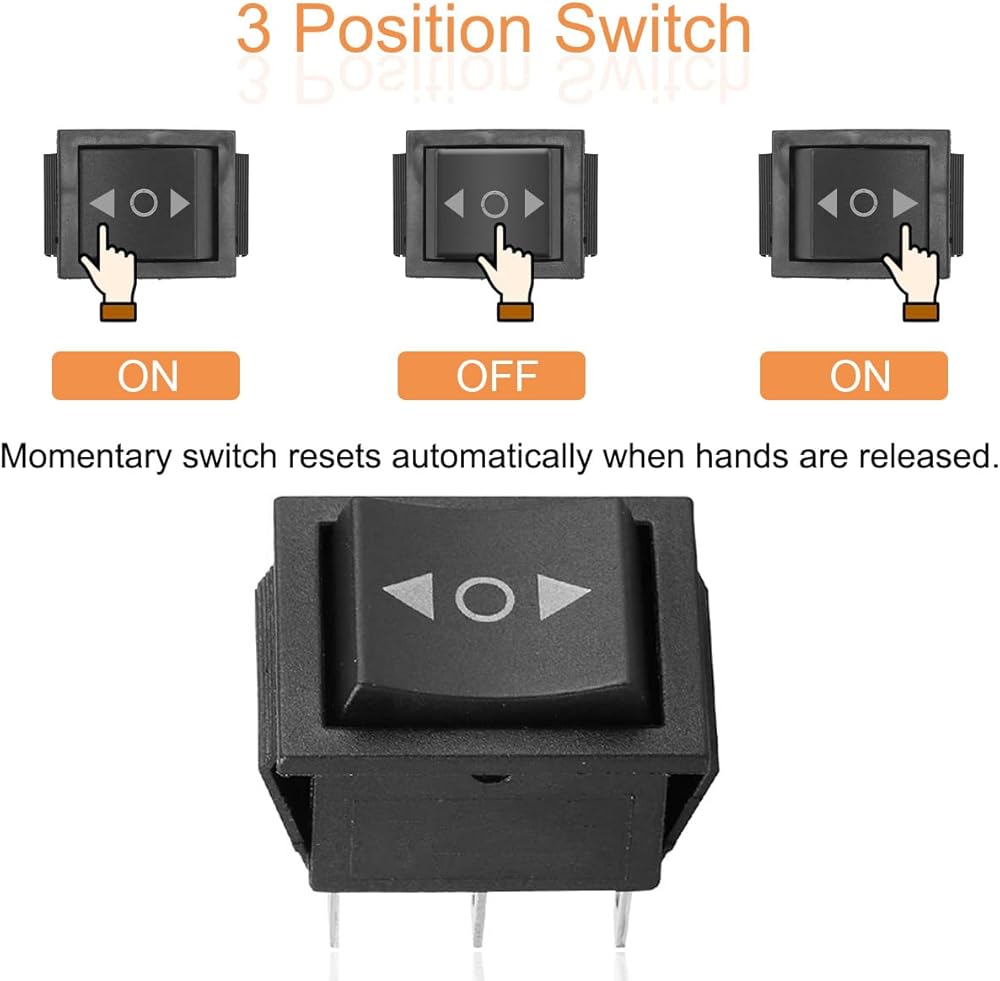 3 Position Switch

ON

OFF

ON

Momentary switch resets automatically when hands are released.