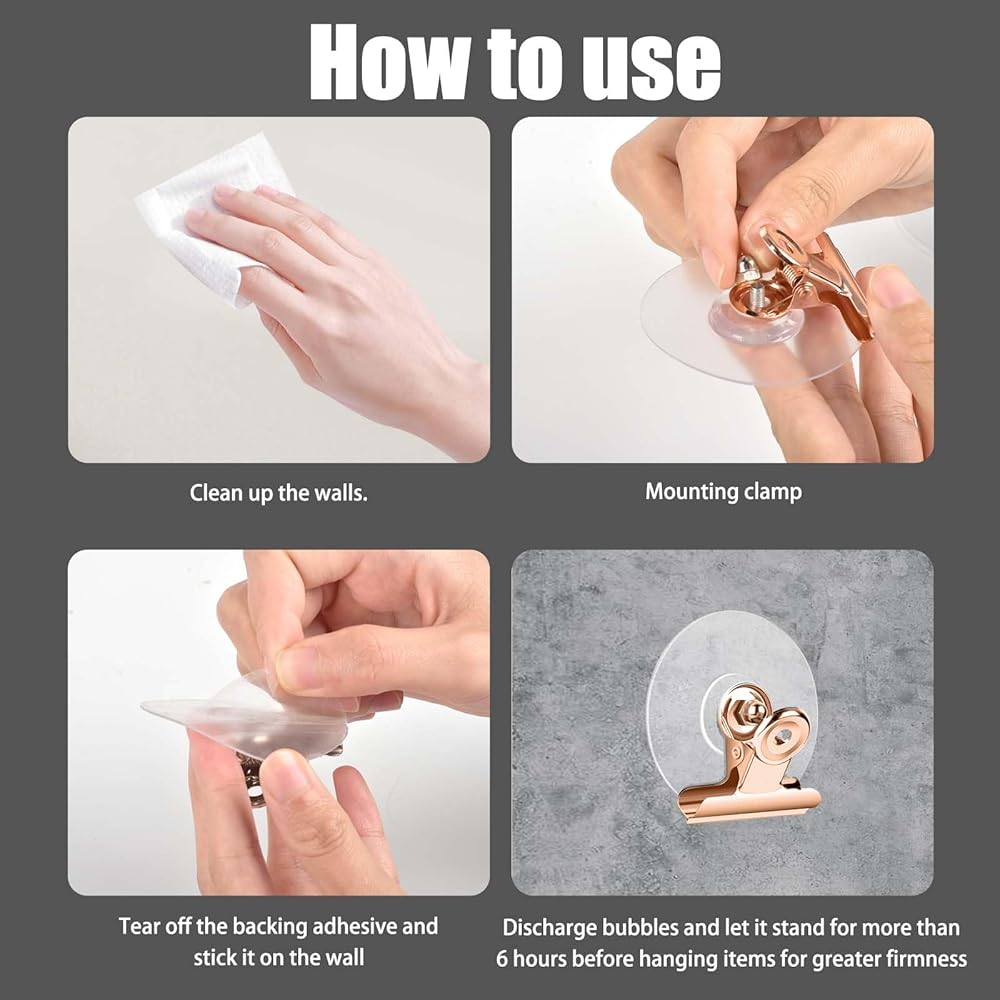 How to use

Clean up the walls.

Mounting clamp

Tear off the backing adhesive and stick it on the wall

Discharge bubbles and let it stand for more than 6 hours before hanging items for greater firmness