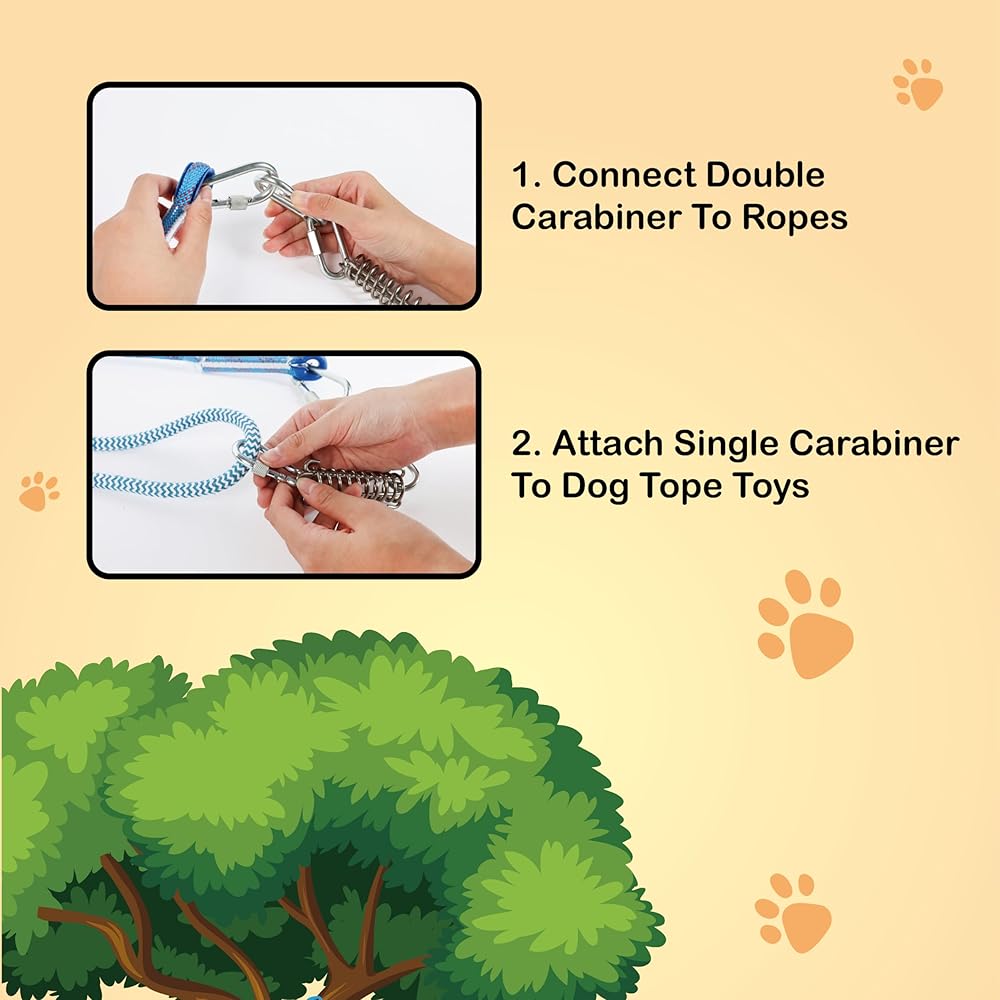 1. Connect Double Carabiner To Ropes

2. Attach Single Carabiner To Dog Tope Toys