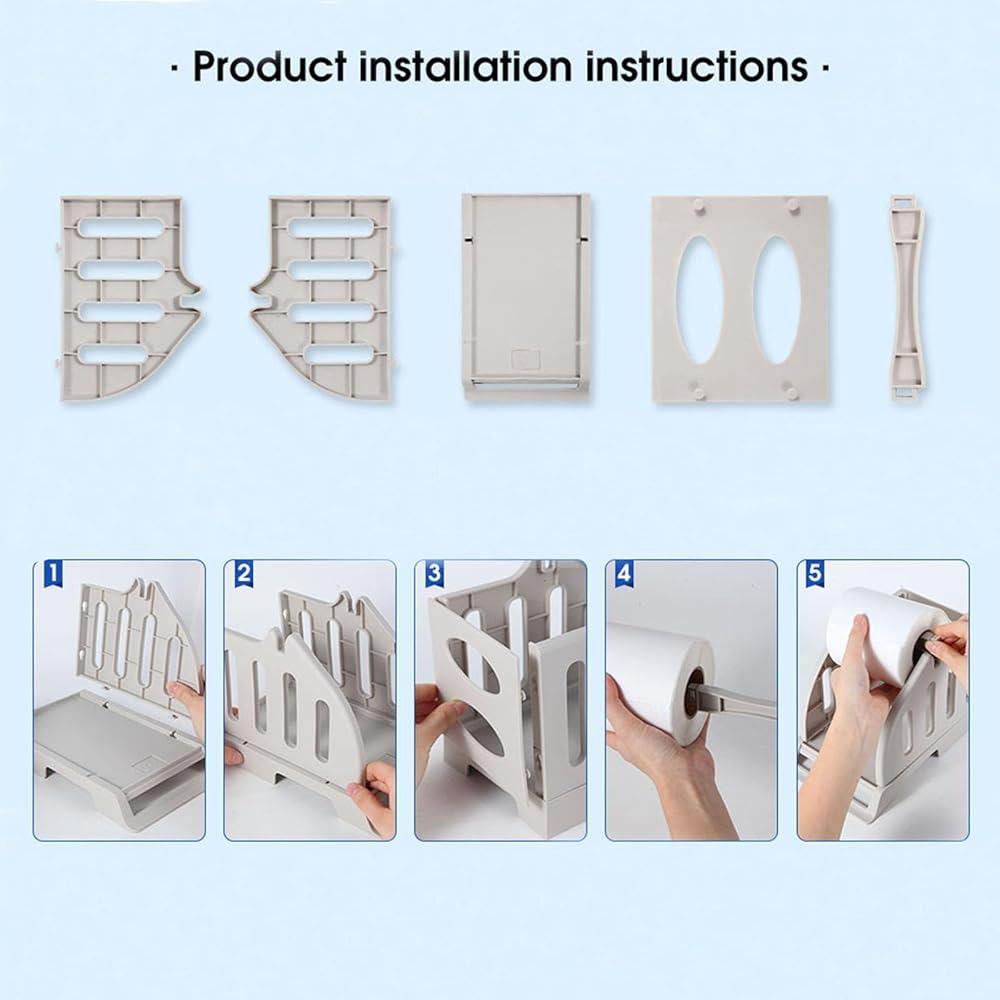 · Product installation instructions ·

1

2

3

4

5