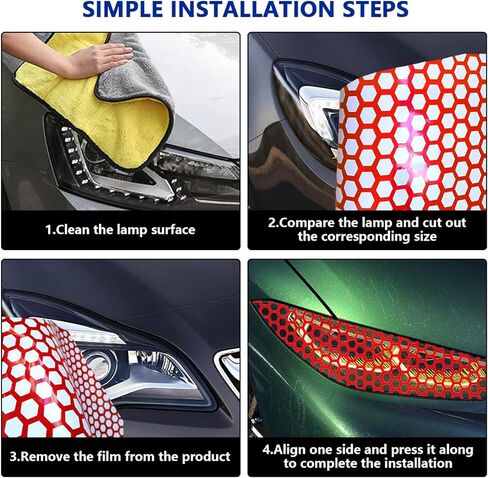 SIMPLE INSTALLATION STEPS

1.Clean the lamp surface

2.Compare the lamp and cut out the corresponding size

3.Remove the film from the product

4.Align one side and press it along to complete the installation