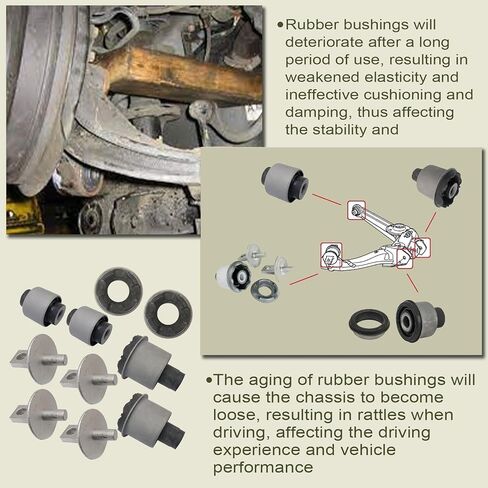 •Rubber bushings will deteriorate after a long period of use, resulting in weakened elasticity and ineffective cushioning and damping, thus affecting the stability and

•The aging of rubber bushings will cause the chassis to become loose, resulting in rattles when driving, affecting the driving experience and vehicle performance