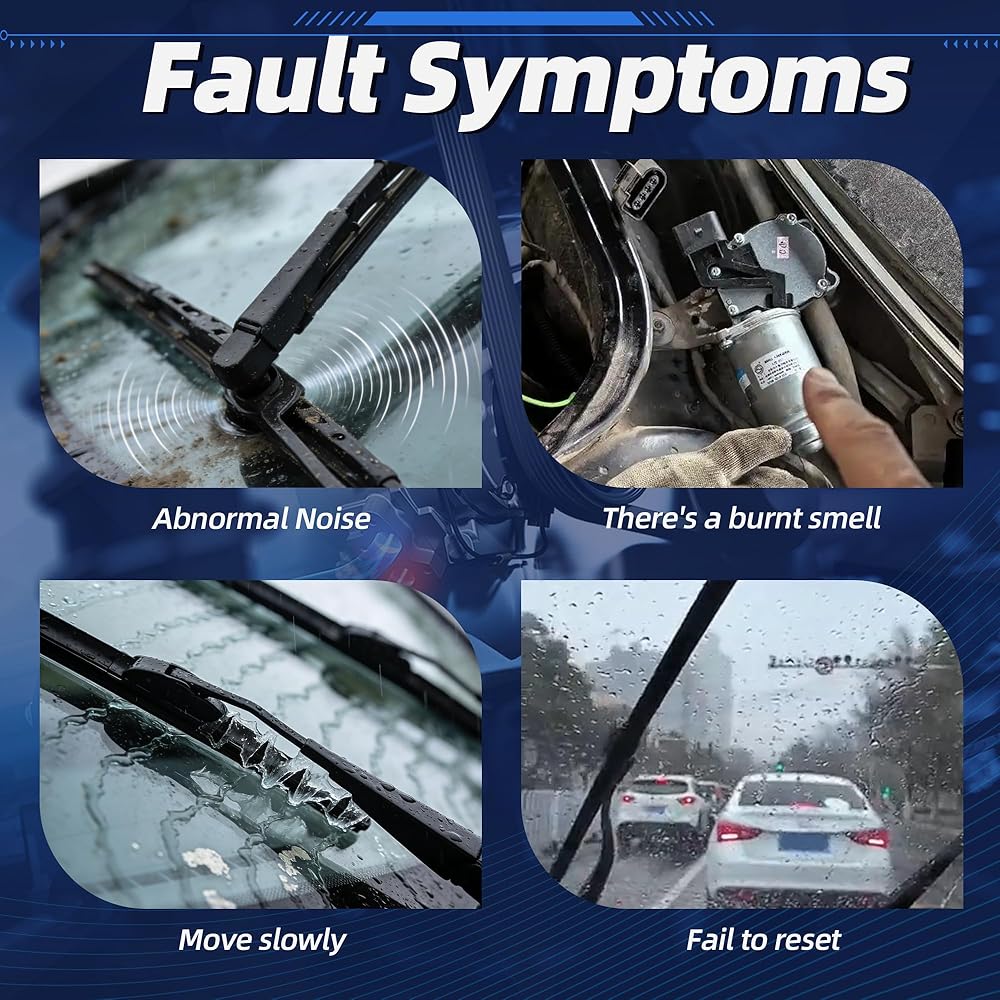 Fault Symptoms

Abnormal Noise

There's a burnt smell

Move slowly

Fail to reset