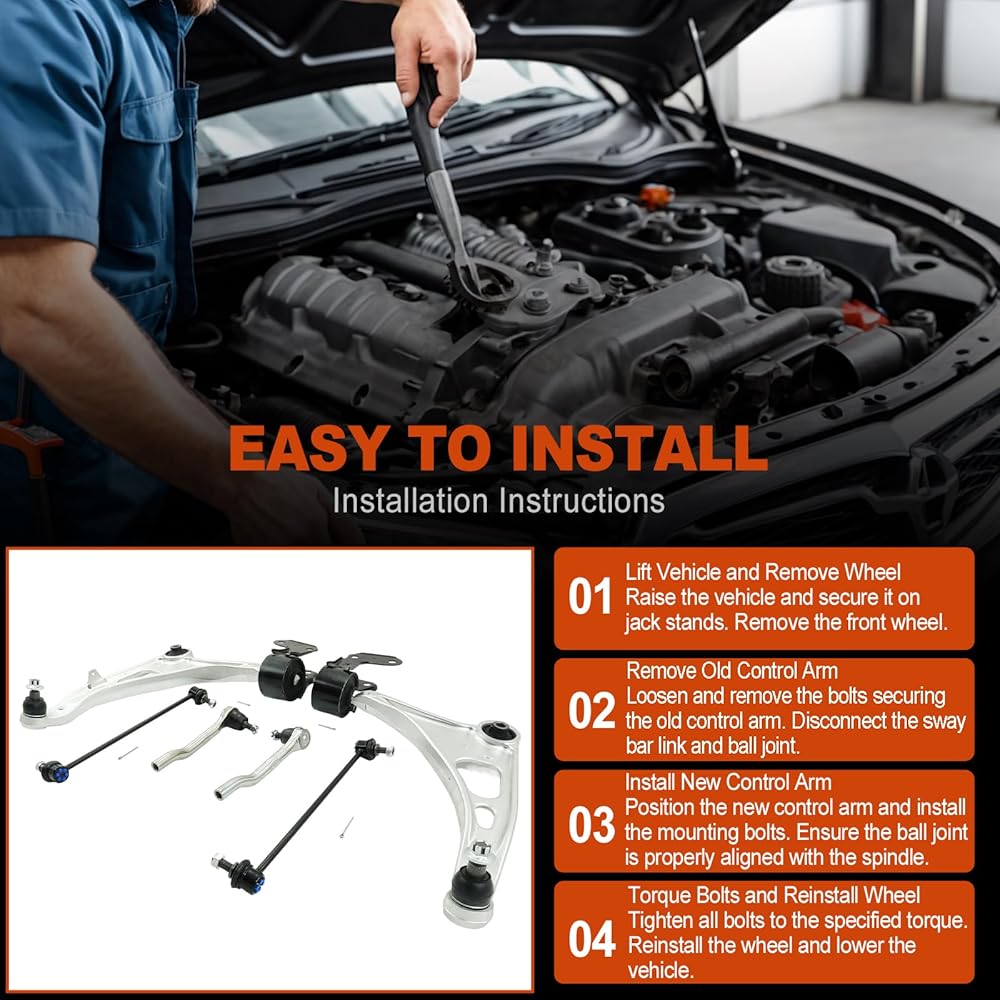 EASY TO INSTALL
Installation Instructions

01
Lift Vehicle and Remove Wheel
Raise the vehicle and secure it on jack stands. Remove the front wheel.

02
Remove Old Control Arm
Loosen and remove the bolts securing the old control arm. Disconnect the sway bar link and ball joint.

03
Install New Control Arm
Position the new control arm and install the mounting bolts. Ensure the ball joint is properly aligned with the spindle.

04
Torque Bolts and Reinstall Wheel
Tighten all bolts to the specified torque. Reinstall the wheel and lower the vehicle.