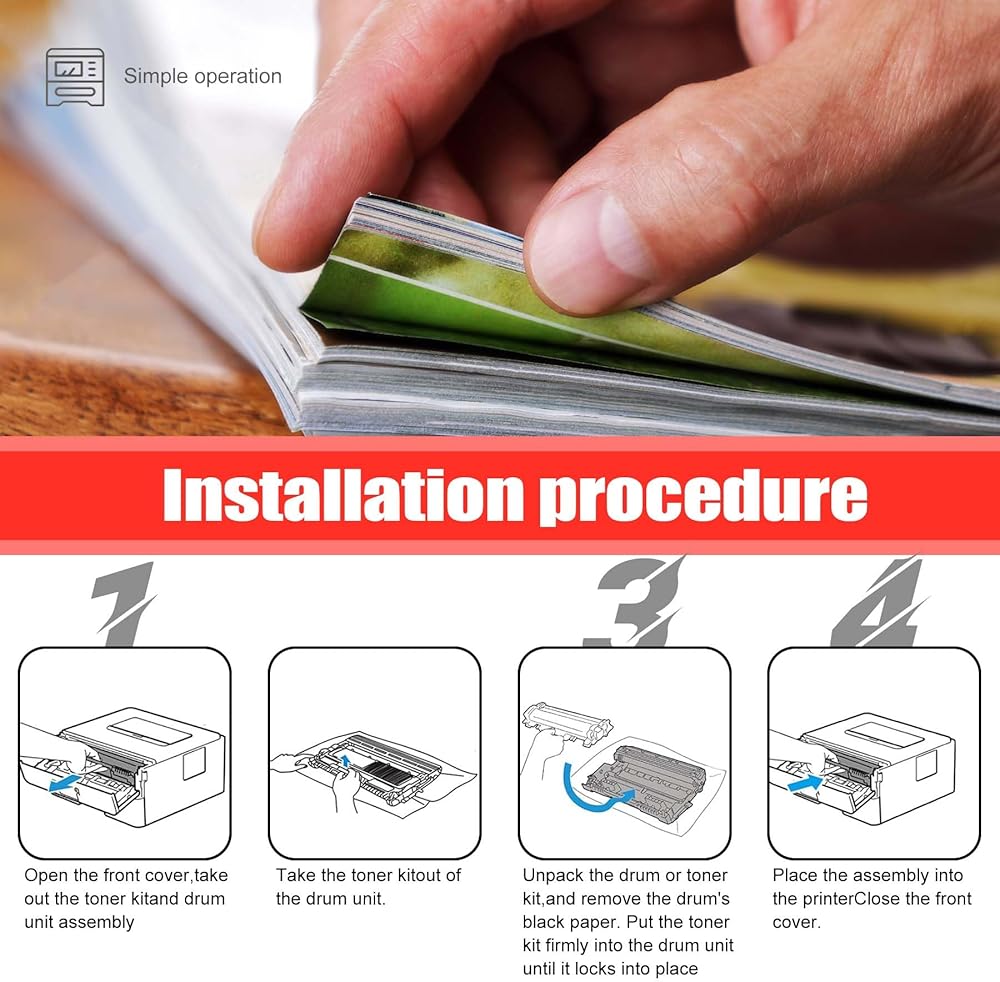 Simple operation

Installation procedure

1

Open the front cover,take out the toner kitand drum unit assembly

Take the toner kitout of the drum unit.

3

Unpack the drum or toner kit,and remove the drum's black paper. Put the toner kit firmly into the drum unit until it locks into place

4

Place the assembly into the printerClose the front cover.