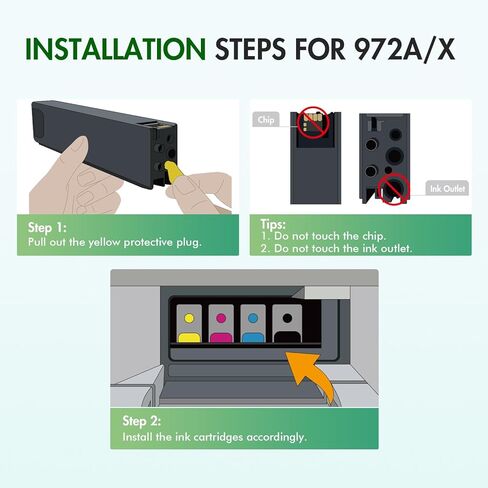 INSTALLATION STEPS FOR 972A/X

Step 1:
Pull out the yellow protective plug.

Chip

Ink Outlet

Tips:
1. Do not touch the chip.
2. Do not touch the ink outlet.

Step 2:
Install the ink cartridges accordingly.