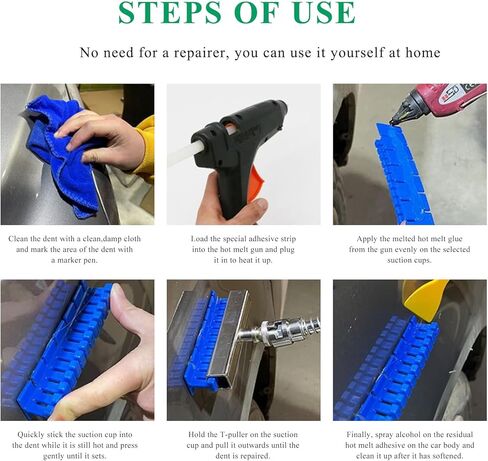 STEPS OF USE

No need for a repairer, you can use it yourself at home

Clean the dent with a clean,damp cloth and mark the area of the dent with a marker pen.

Load the special adhesive strip into the hot melt gun and plug it in to heat it up.

Apply the melted hot melt glue from the gun evenly on the selected suction cups.

Quickly stick the suction cup into the dent while it is still hot and press gently until it sets.

Hold the T-puller on the suction cup and pull it outwards until the dent is repaired.

Finally, spray alcohol on the residual hot melt adhesive on the car body and clean it up after it has softened.