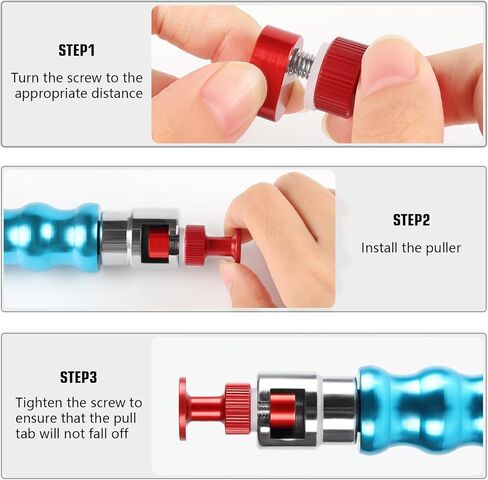 STEP1
Turn the screw to the appropriate distance

STEP2
Install the puller

STEP3
Tighten the screw to ensure that the pull tab will not fall off