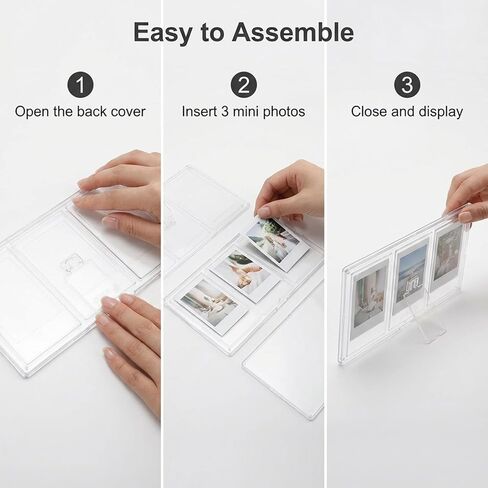 Easy to Assemble

1
Open the back cover

2
Insert 3 mini photos

3
Close and display