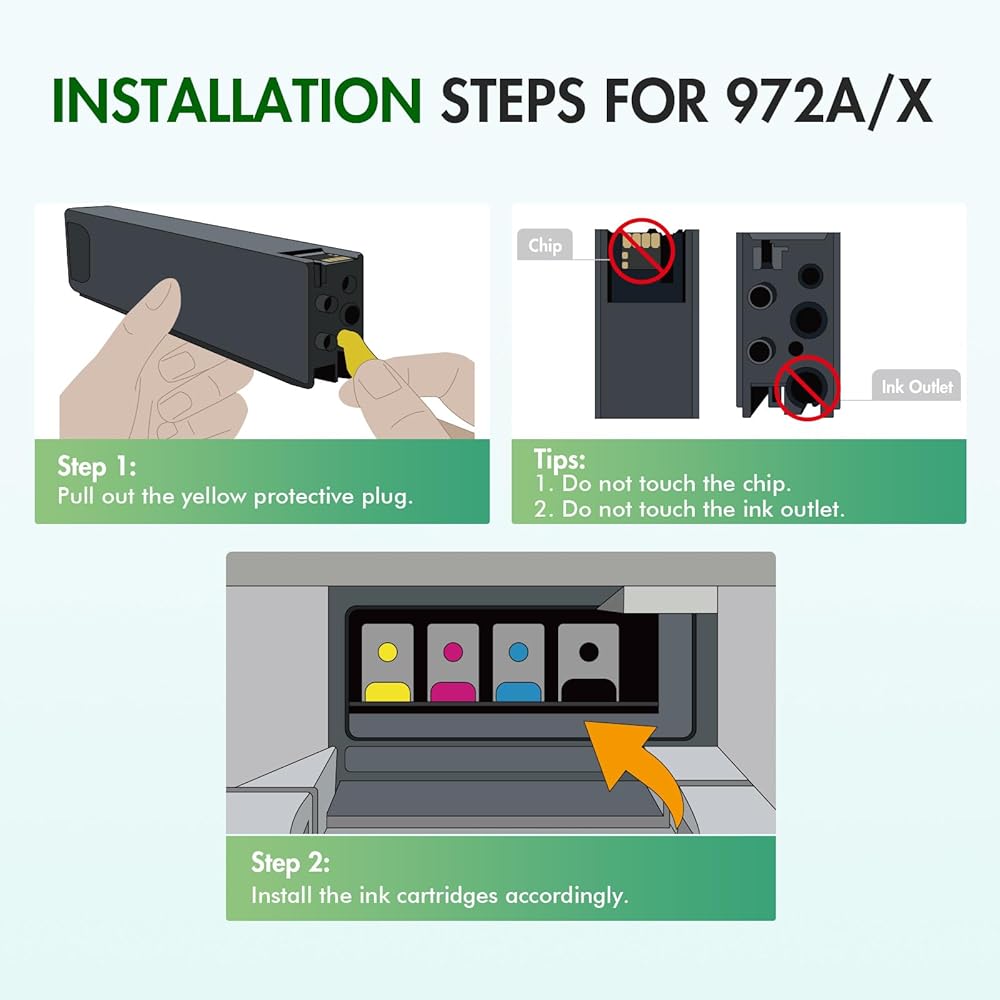 INSTALLATION STEPS FOR 972A/X

Step 1:
Pull out the yellow protective plug.

Chip

Ink Outlet

Tips:
1. Do not touch the chip.
2. Do not touch the ink outlet.

Step 2:
Install the ink cartridges accordingly.