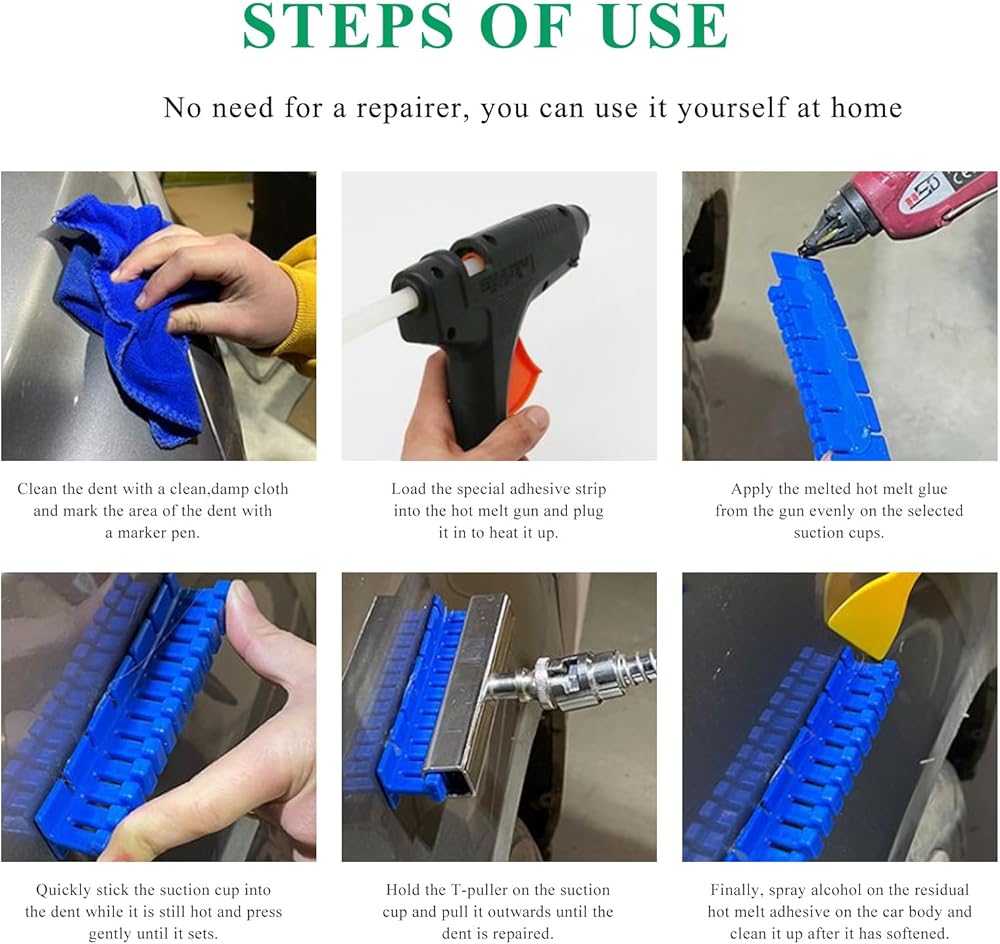 STEPS OF USE

No need for a repairer, you can use it yourself at home

Clean the dent with a clean,damp cloth and mark the area of the dent with a marker pen.

Load the special adhesive strip into the hot melt gun and plug it in to heat it up.

Apply the melted hot melt glue from the gun evenly on the selected suction cups.

Quickly stick the suction cup into the dent while it is still hot and press gently until it sets.

Hold the T-puller on the suction cup and pull it outwards until the dent is repaired.

Finally, spray alcohol on the residual hot melt adhesive on the car body and clean it up after it has softened.