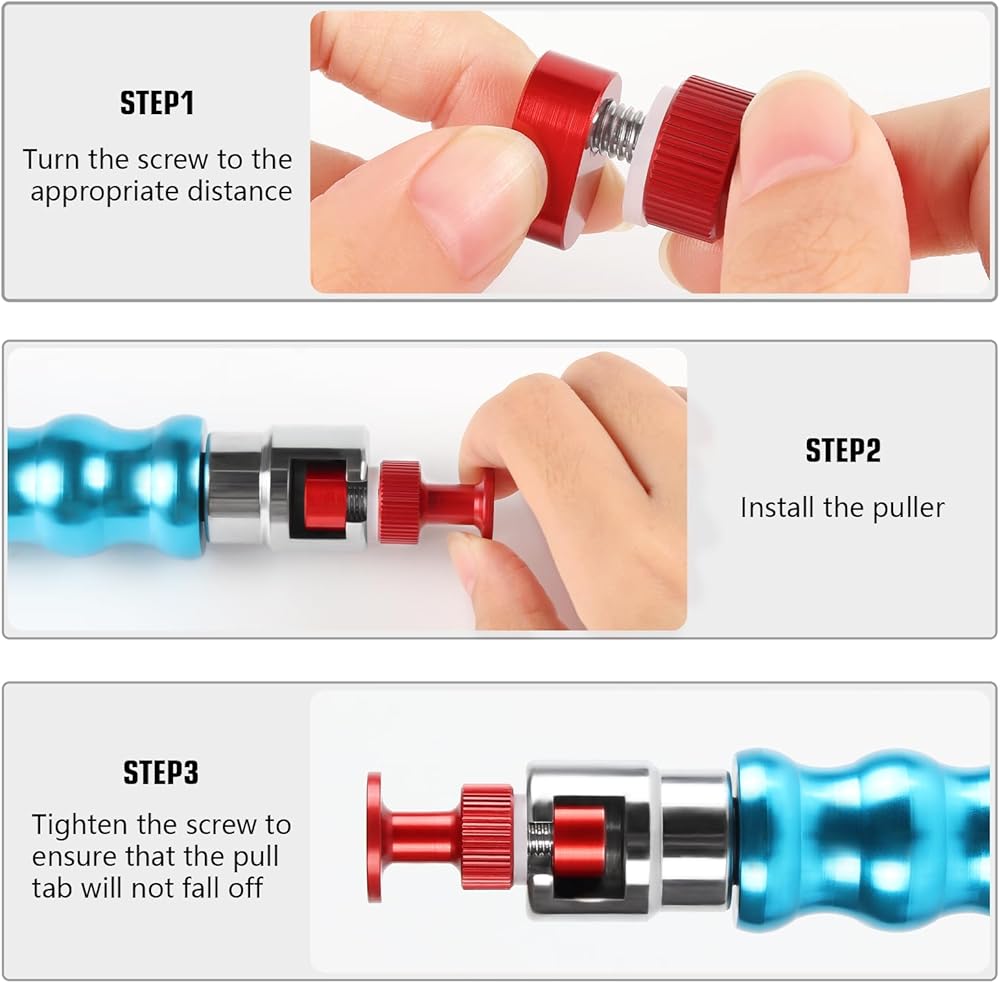 STEP1

Turn the screw to the appropriate distance

STEP2

Install the puller

STEP3

Tighten the screw to ensure that the pull tab will not fall off