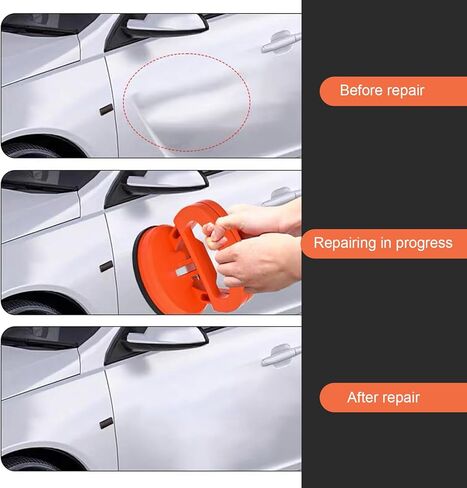 Before repair

Repairing in progress

After repair