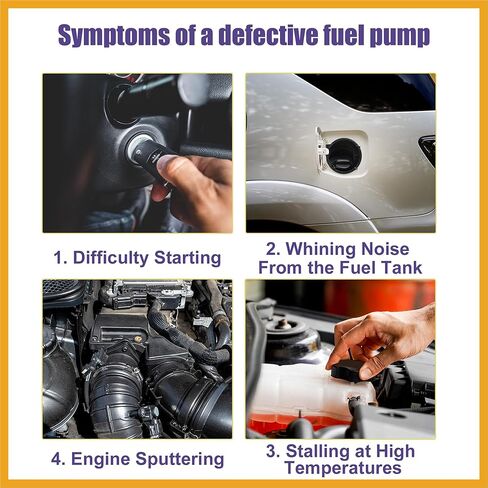 Symptoms of a defective fuel pump

1. Difficulty Starting

2. Whining Noise From the Fuel Tank

4. Engine Sputtering

3. Stalling at High Temperatures