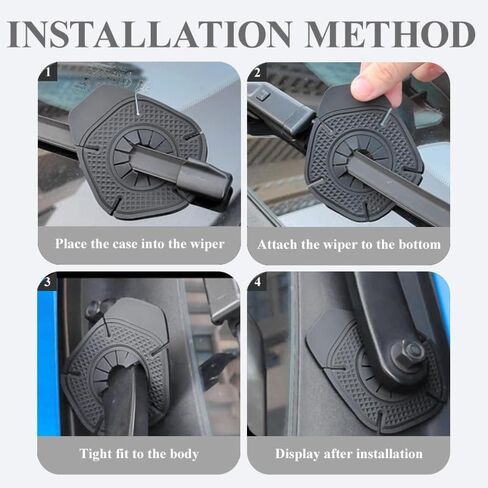 INSTALLATION METHOD

1

Place the case into the wiper

2

Attach the wiper to the bottom

3

Tight fit to the body

4

Display after installation