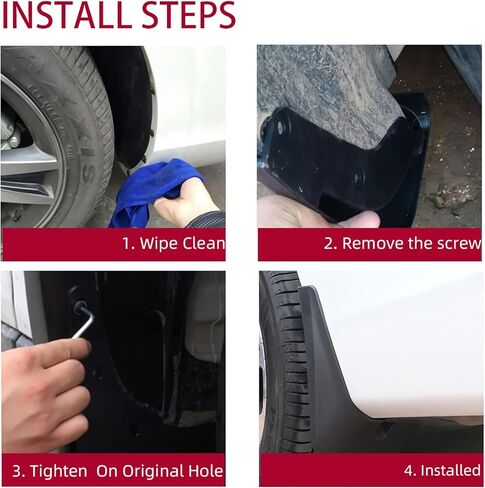 INSTALL STEPS

1. Wipe Clean

2. Remove the screw

3. Tighten On Original Hole

4. Installed