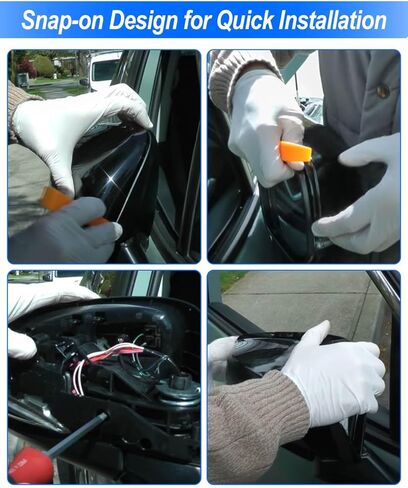 Snap-on Design for Quick Installation