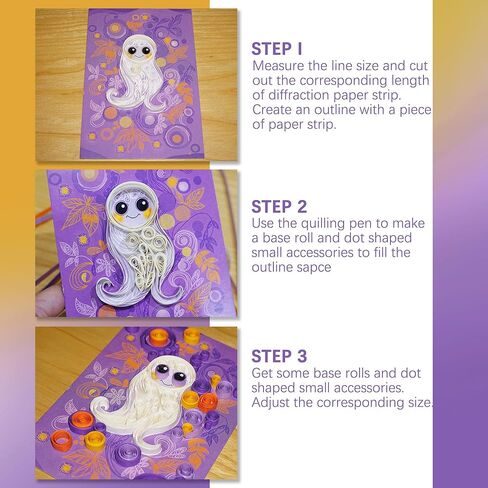 STEP 1
Measure the line size and cut out the corresponding length of diffraction paper strip. Create an outline with a piece of paper strip.

STEP 2
Use the quilling pen to make a base roll and dot shaped small accessories to fill the outline sapce

STEP 3
Get some base rolls and dot shaped small accessories. Adjust the corresponding size.