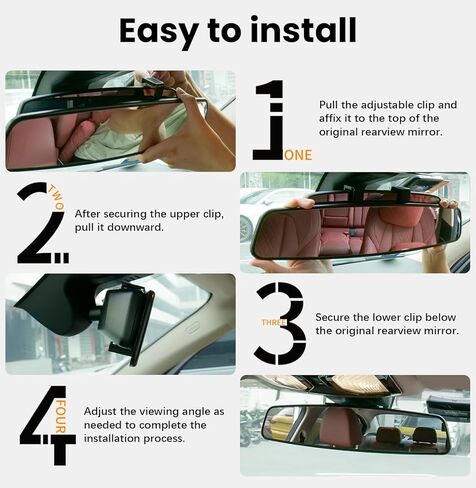 Easy to install

1 ONE

Pull the adjustable clip and affix it to the top of the original rearview mirror.

2 TWO

After securing the upper clip, pull it downward.

3 THREE

Secure the lower clip below the original rearview mirror.

4 FOUR

Adjust the viewing angle as needed to complete the installation process.