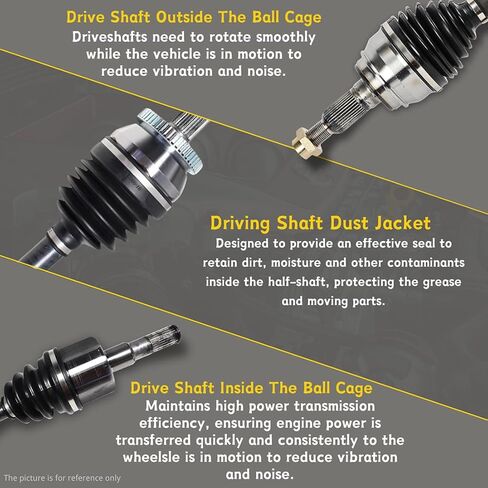 Drive Shaft Outside The Ball Cage
Driveshafts need to rotate smoothly while the vehicle is in motion to reduce vibration and noise.

Driving Shaft Dust Jacket
Designed to provide an effective seal to retain dirt, moisture and other contaminants inside the half-shaft, protecting the grease and moving parts.

Drive Shaft Inside The Ball Cage
Maintains high power transmission efficiency, ensuring engine power is transferred quickly and consistently to the wheelsle is in motion to reduce vibration and noise.

The picture is for reference only