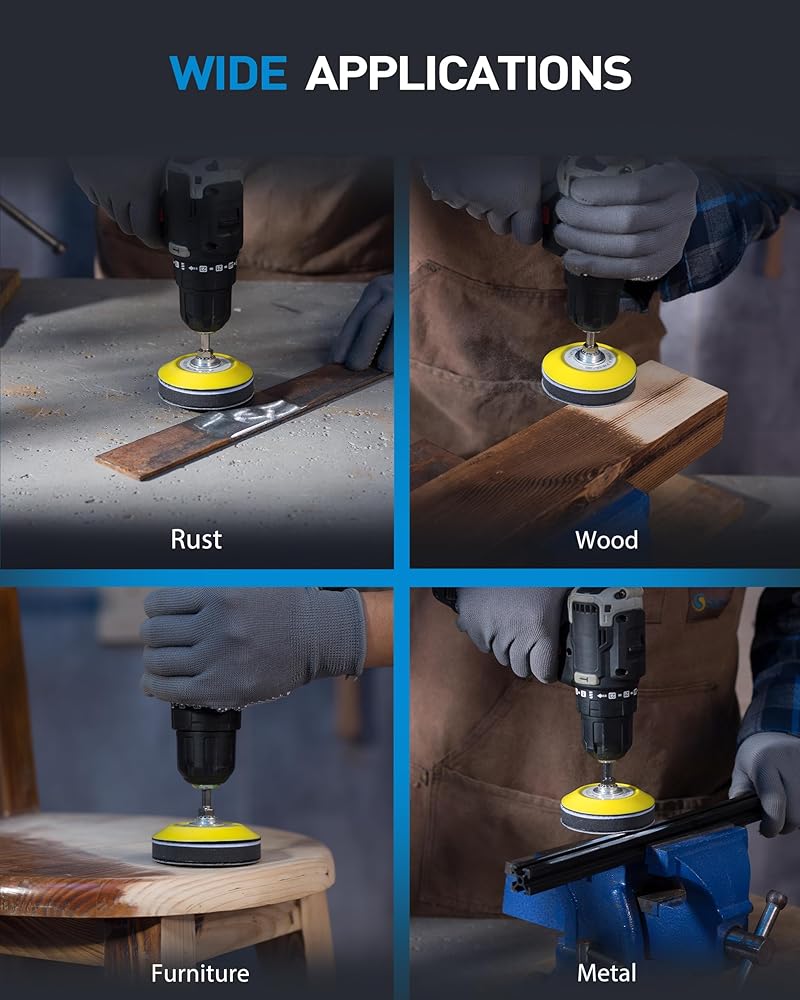 WIDE APPLICATIONS

Rust

Wood

Furniture

Metal