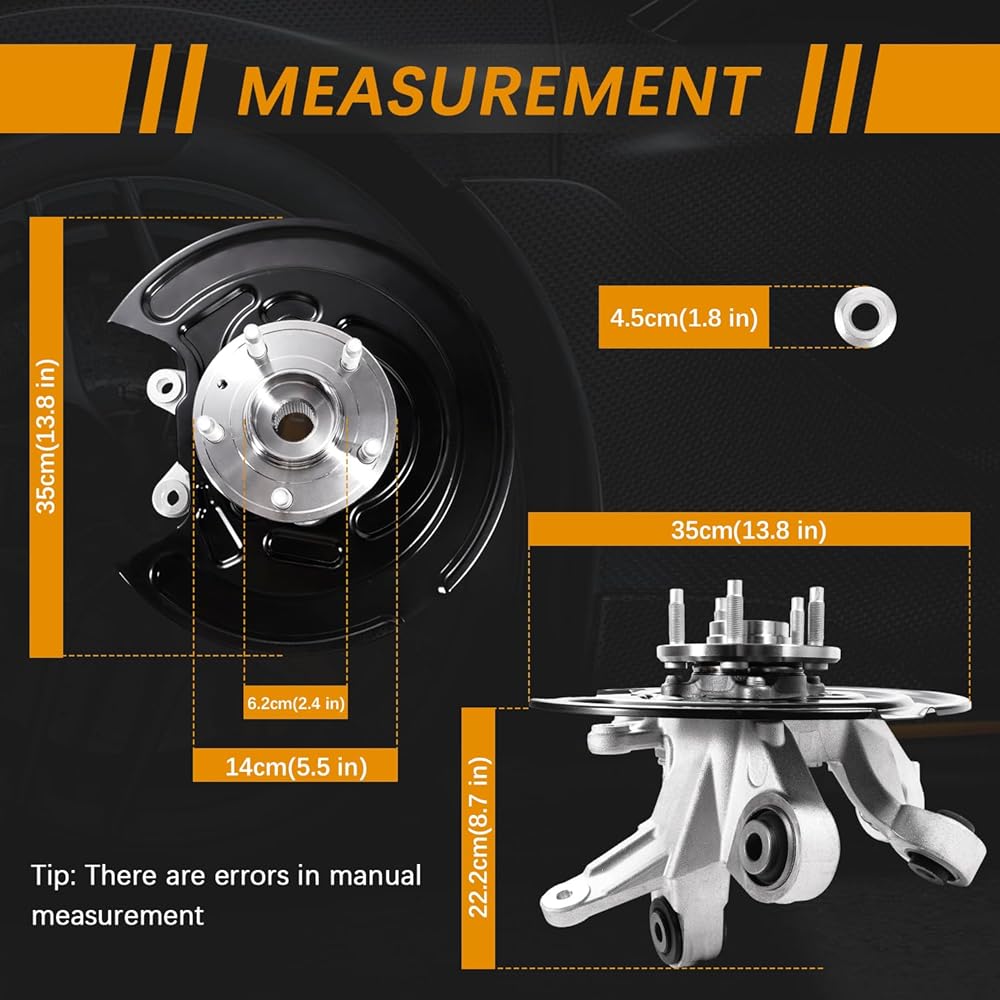 MEASUREMENT

35cm(13.8 in)

4.5cm(1.8 in)

35cm(13.8 in)

6.2cm(2.4 in)

14cm(5.5 in)

22.2cm(8.7 in)

Tip: There are errors in manual measurement