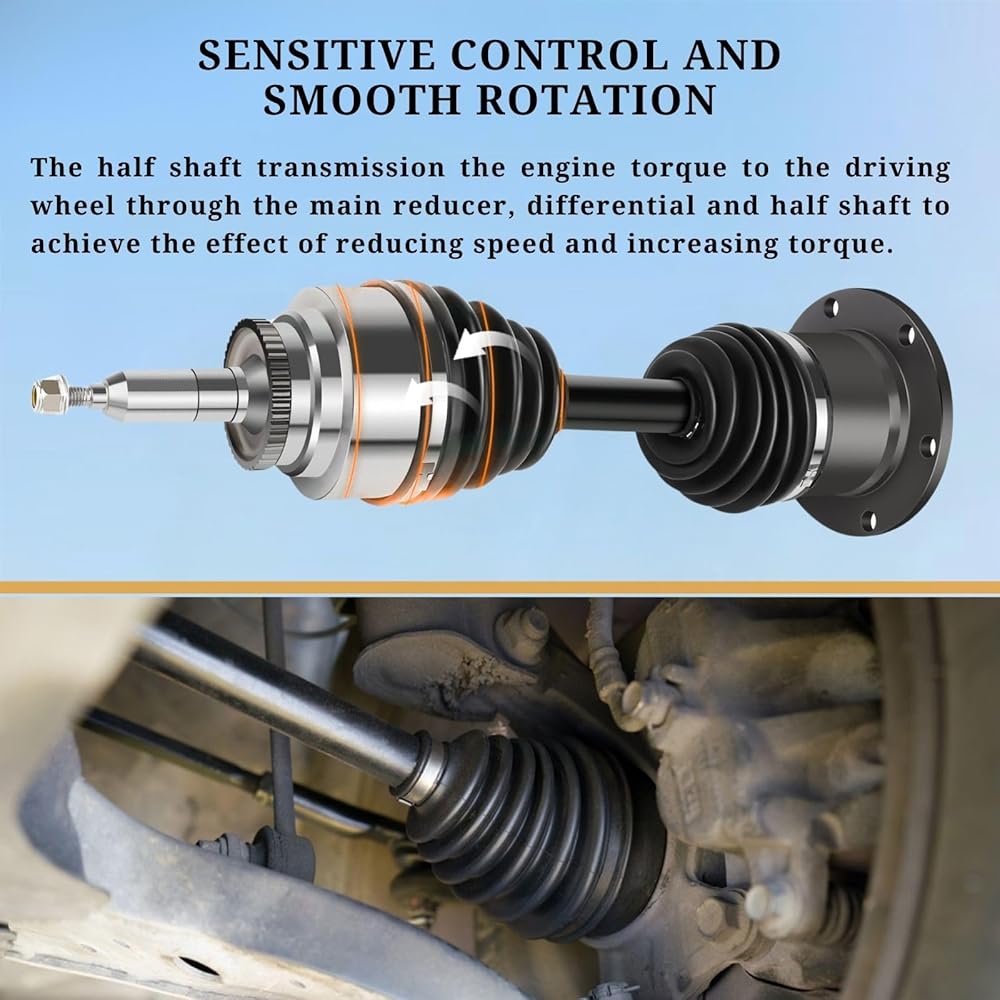 SENSITIVE CONTROL AND SMOOTH ROTATION

The half shaft transmission the engine torque to the driving wheel through the main reducer, differential and half shaft to achieve the effect of reducing speed and increasing torque.