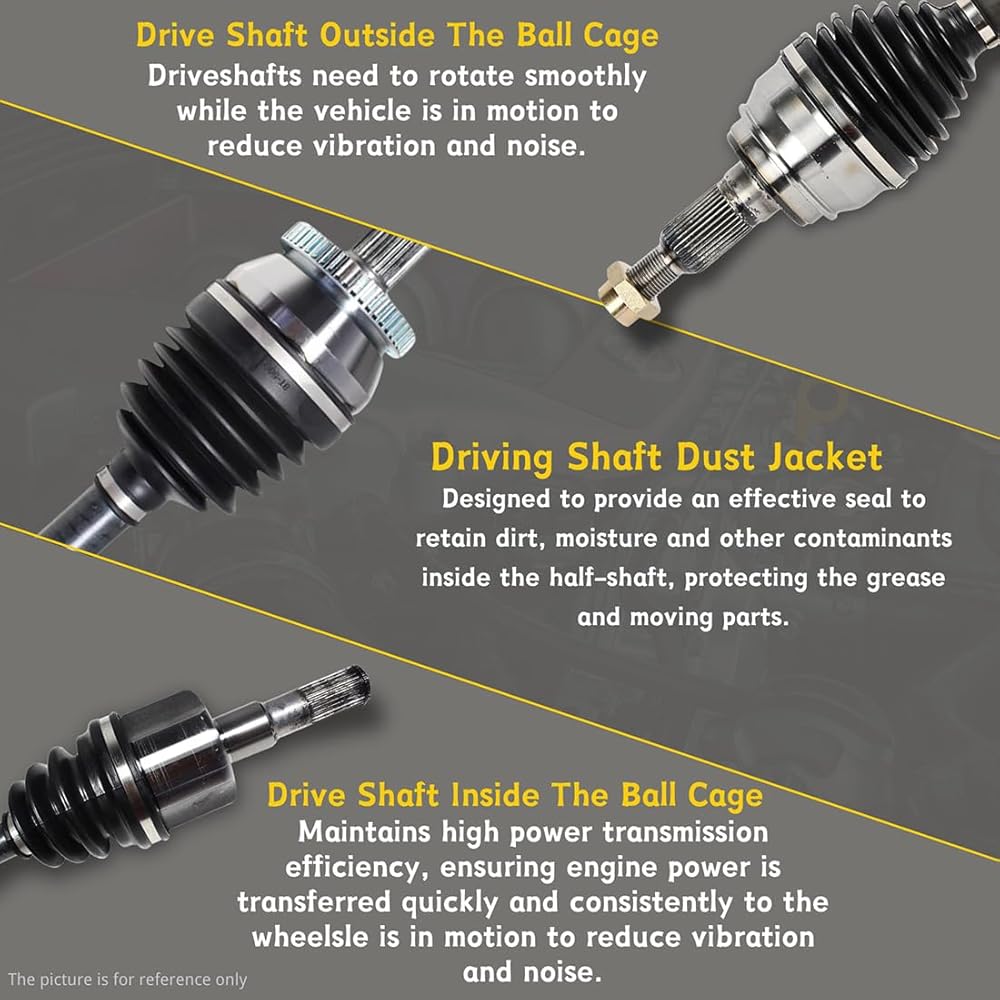 Drive Shaft Outside The Ball Cage
Driveshafts need to rotate smoothly while the vehicle is in motion to reduce vibration and noise.

Driving Shaft Dust Jacket
Designed to provide an effective seal to retain dirt, moisture and other contaminants inside the half-shaft, protecting the grease and moving parts.

Drive Shaft Inside The Ball Cage
Maintains high power transmission efficiency, ensuring engine power is transferred quickly and consistently to the wheelsle is in motion to reduce vibration and noise.

The picture is for reference only