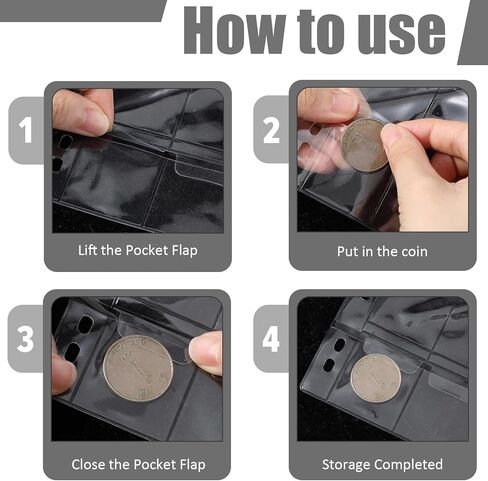 How to use

1
Lift the Pocket Flap

2
Put in the coin

3
Close the Pocket Flap

4
Storage Completed